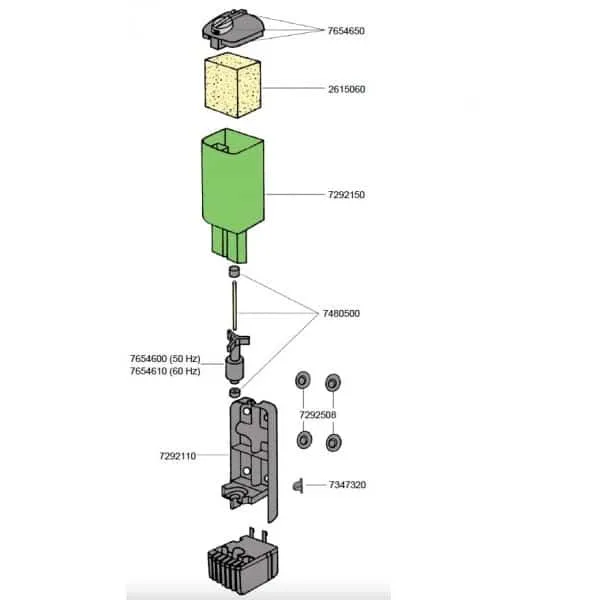 7654650

2615060

7292150

7480500

7654600 (50 Hz)
7654610 (60 Hz)

7292508

7292110

7347320